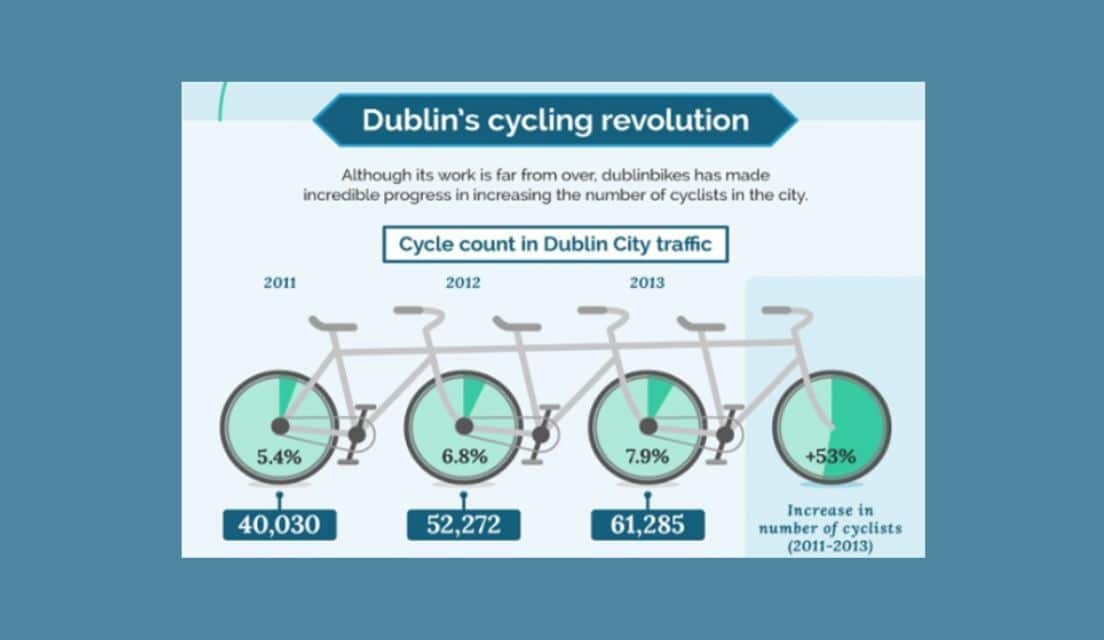 Dublin's cycling revolution

Although its work is far from over, dublinbikes has made incredible progress in increasing the number of cyclists in the city.

Cycle count in Dublin City traffic

2011

2012

2013

5.4%

6.8%

7.9%

+53%

40,030

52,272

61,285

Increase in number of cyclists (2011-2013)